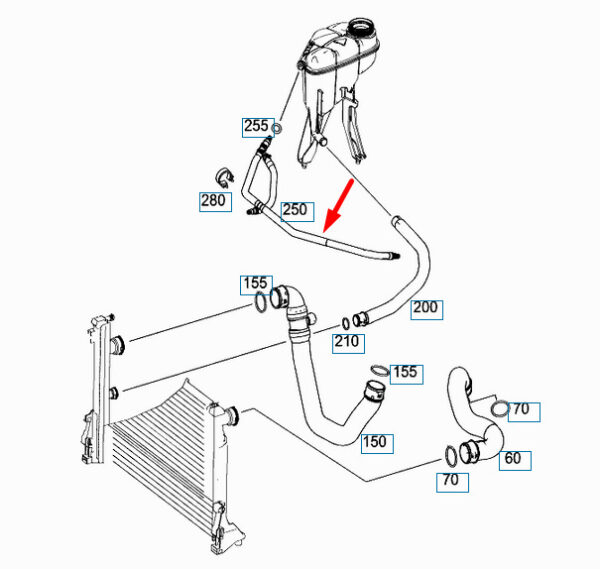 255
280
250
155
200
210
155
70
150
60
70