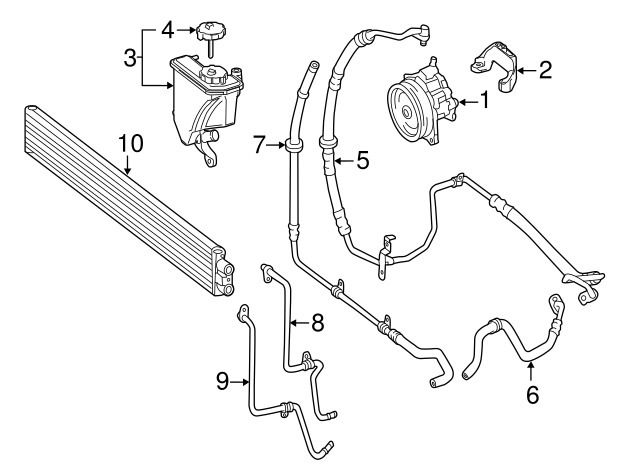 4
3
2
1
10
7
5
8
9
6