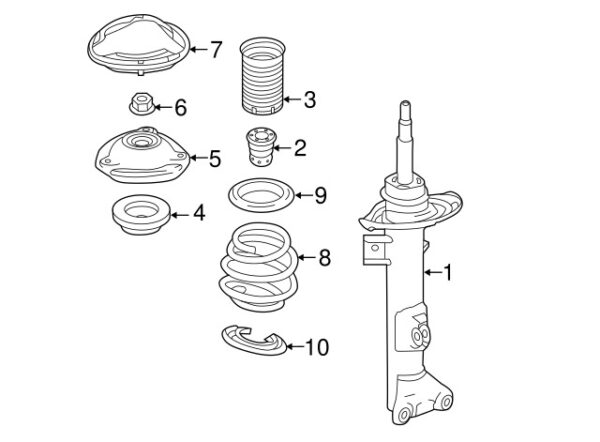 7
3
6
2
5
9
4
8
1
10