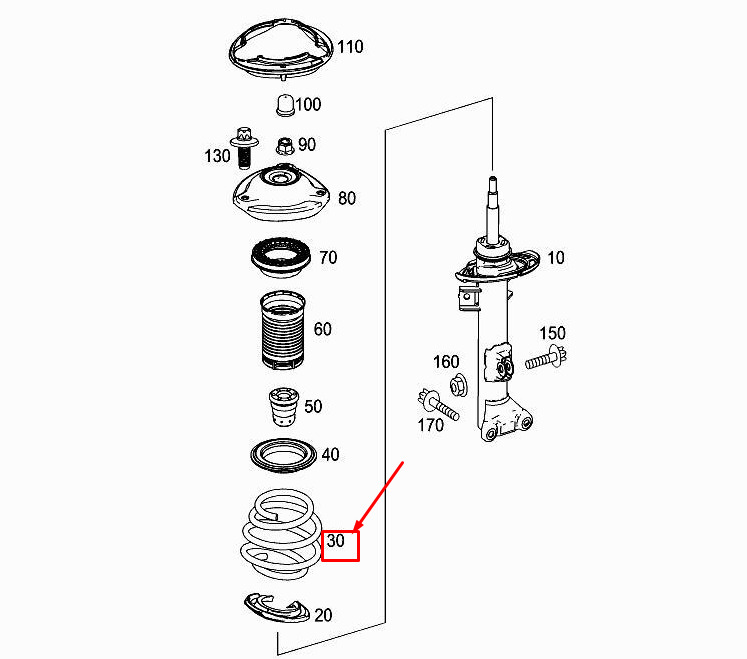 110
100
130
90
80
70
60
50
40
30
20
10
150
160
170