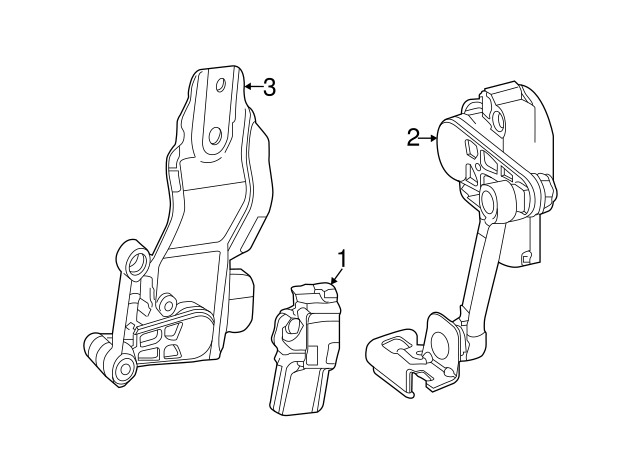 3
2
1