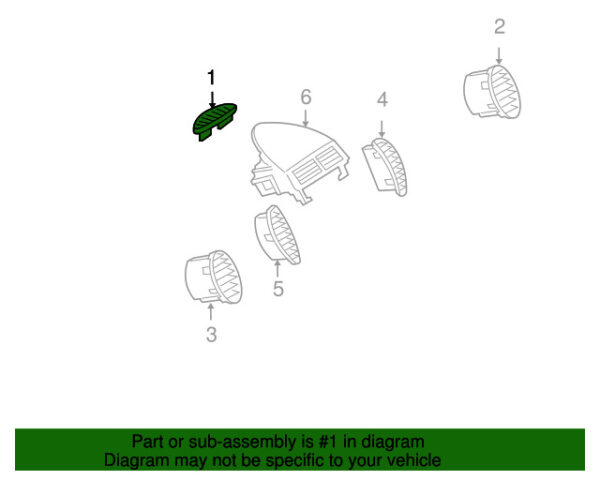 2

1

6

4

5

3

Part or sub-assembly is #1 in diagram
Diagram may not be specific to your vehicle