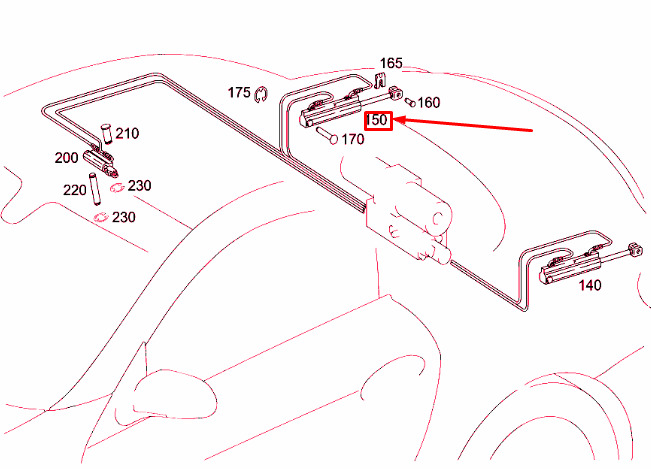 165
175
160
150
170
210
200
220
230
230
140