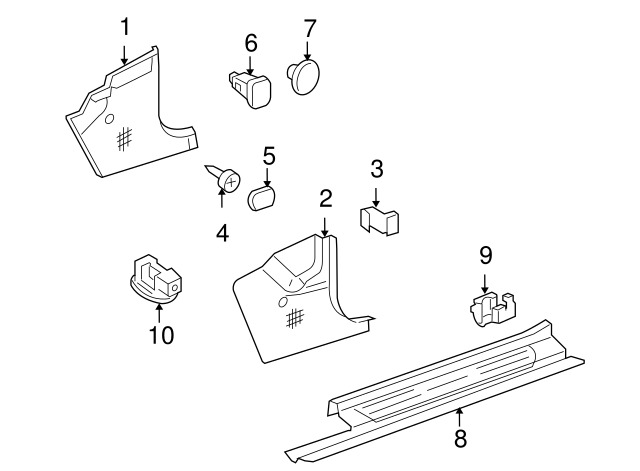 1
6
7
5
3
4
2
9
10
8