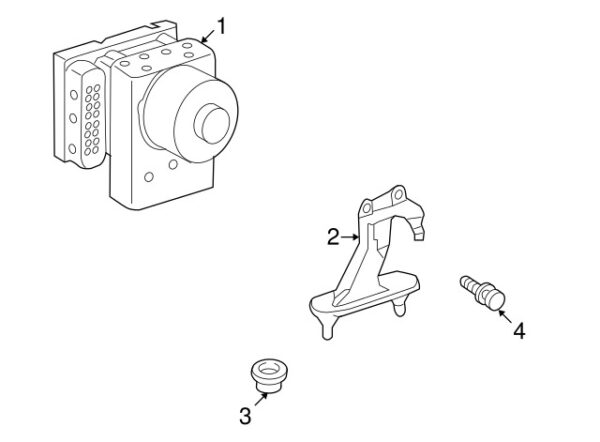 1
2
4
3