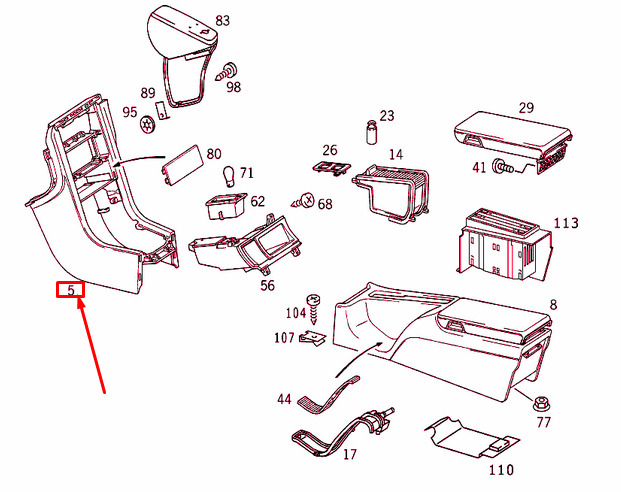 83
98
89
95
23
29
26
14
80
71
41
62
68
113
56
5
104
8
107
44
77
17
110