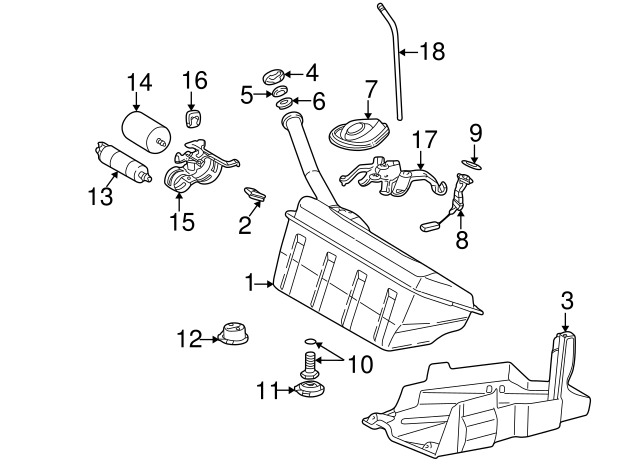 18
14
16
4
5
6
7
17
9
13
15
2
8
1
3
12
10
11