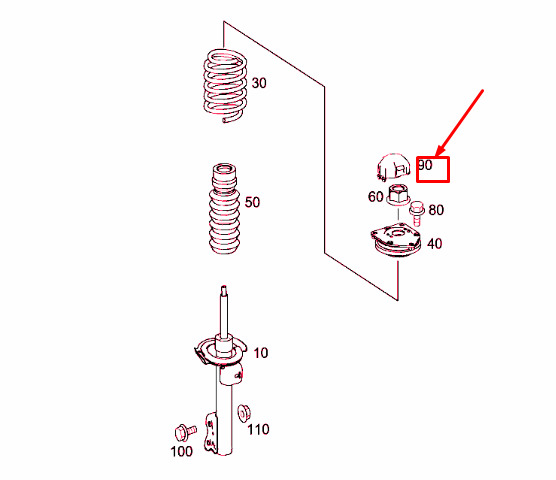 30

50

90

60

80

40

10

110

100