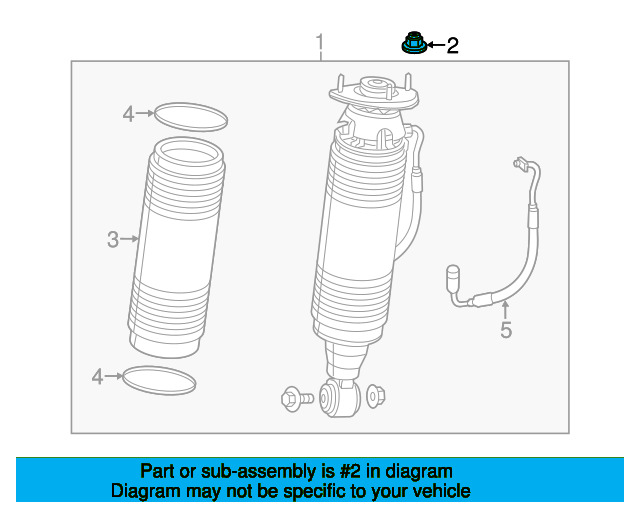 1
2
4
3
4
5

Part or sub-assembly is #2 in diagram
Diagram may not be specific to your vehicle