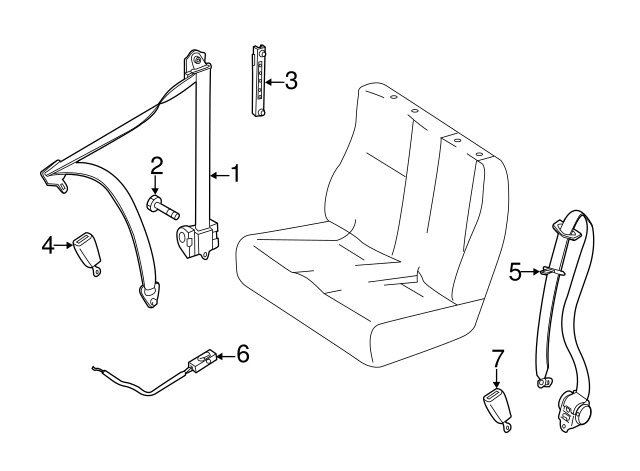 3
2
1
4
5
6
7