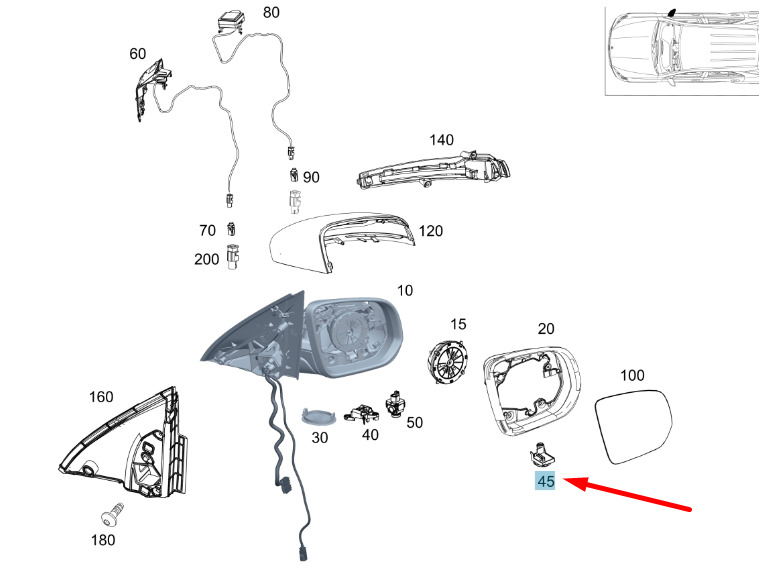 80
60
140
90
70
120
200
10
15
20
100
160
30
40
50
45
180