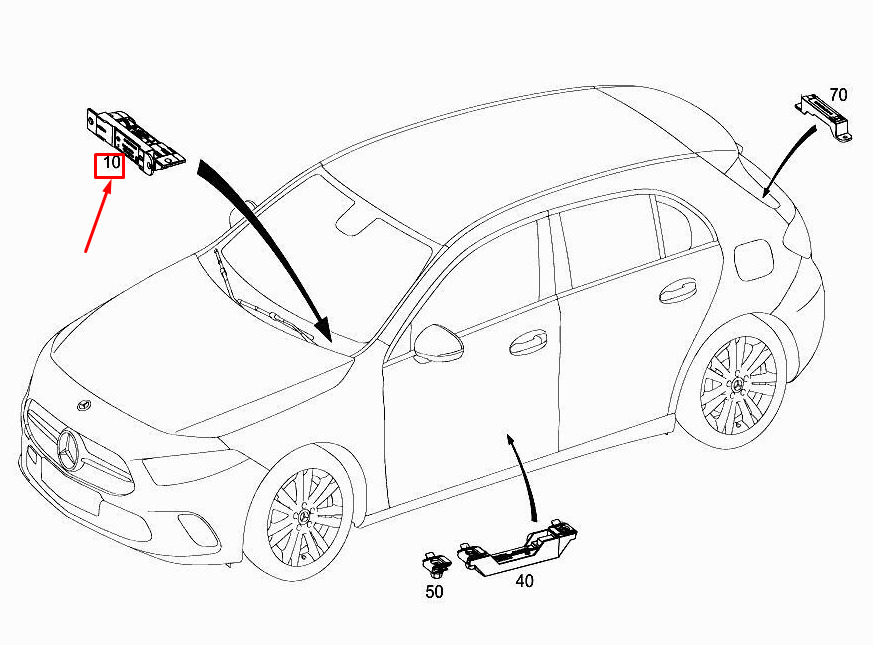 10

70

50

40