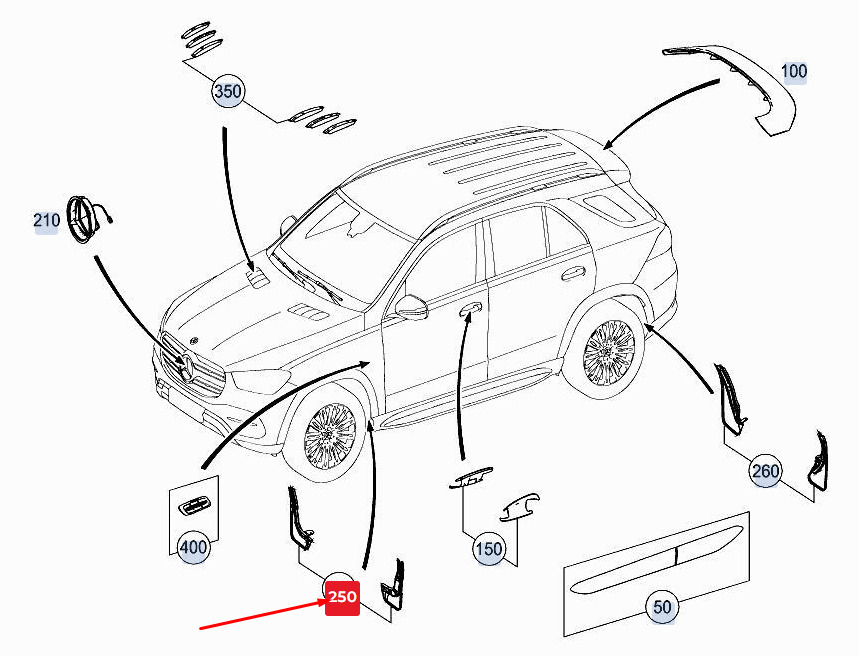 350
100
210
400
250
150
260
50