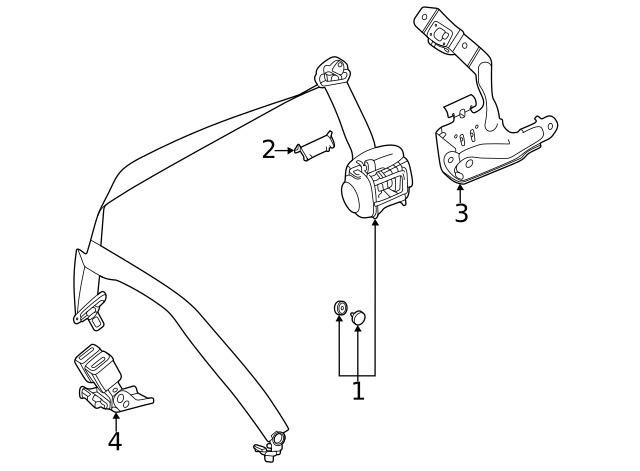 2
3
1
4