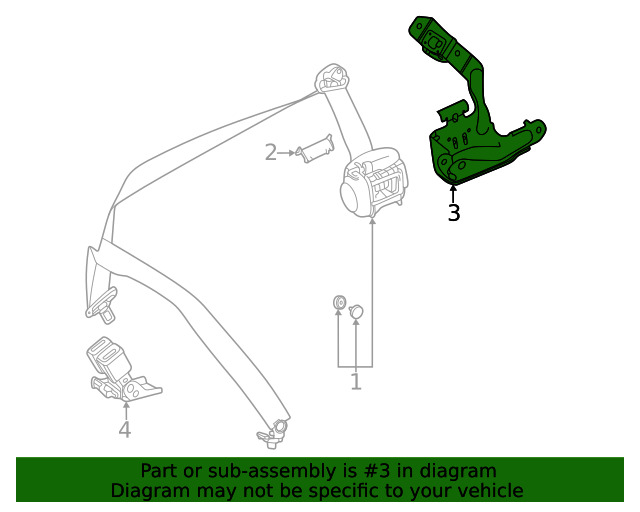 2

3

1

4

Part or sub-assembly is #3 in diagram
Diagram may not be specific to your vehicle