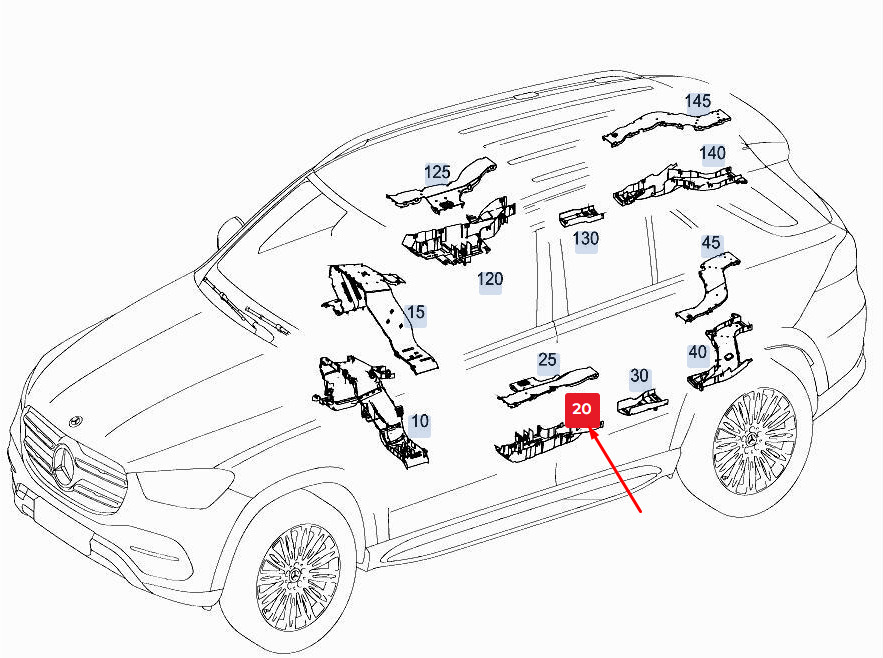 145
140
125
130
120
45
15
40
25
30
20
10