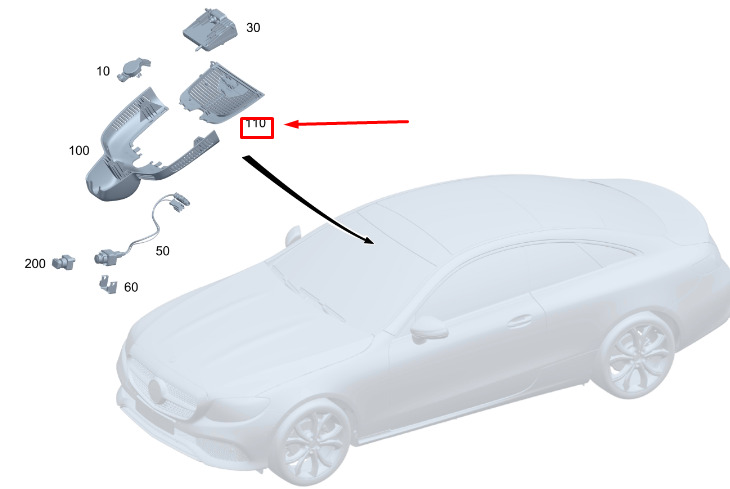 30
10
110
100
50
200
60