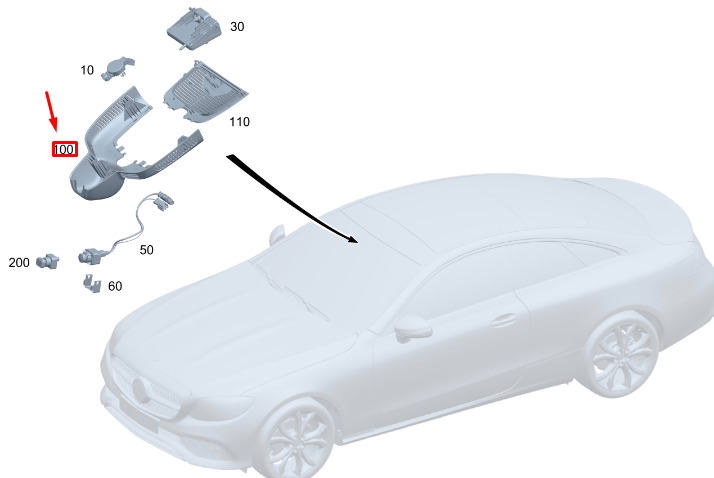 30

10

110

100

50

200

60