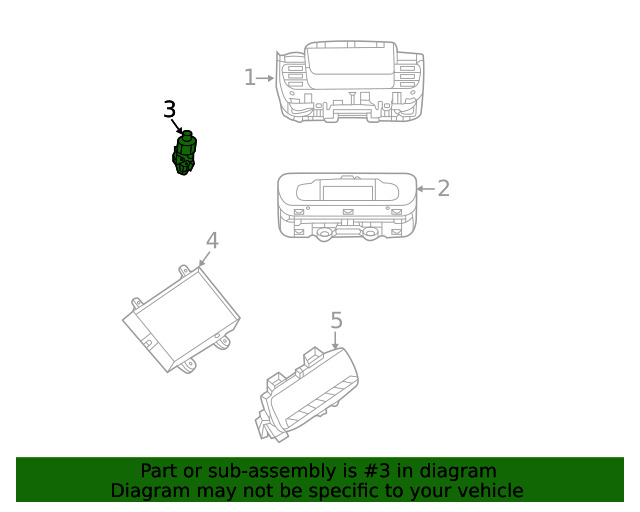 1
3
2
4
5

Part or sub-assembly is #3 in diagram
Diagram may not be specific to your vehicle