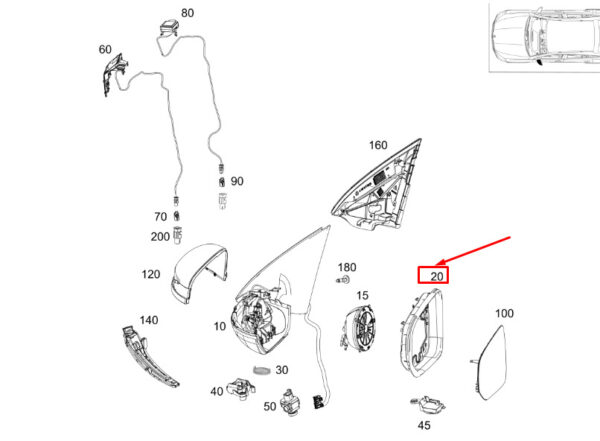 80
60
160
90
70
200
120
180
20
15
100
140
10
30
40
50
45