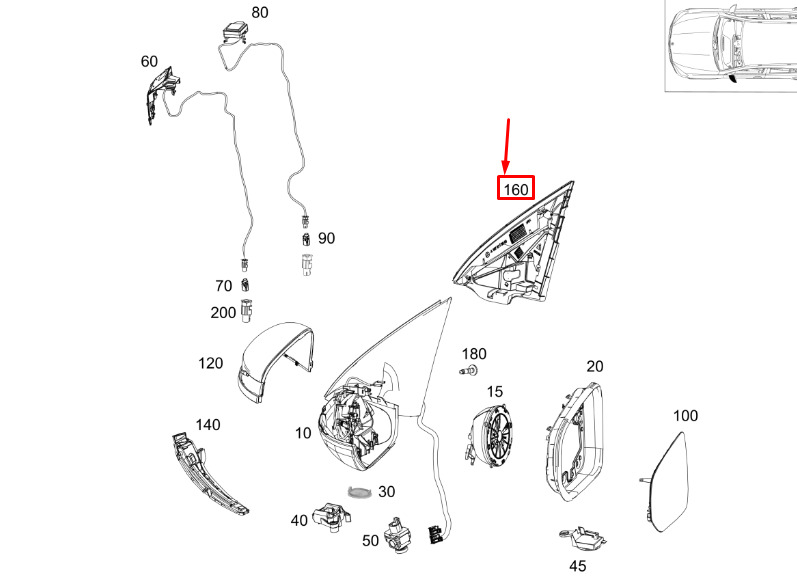 80
60
160
90
70
200
120
180
20
15
140
10
100
30
40
50
45