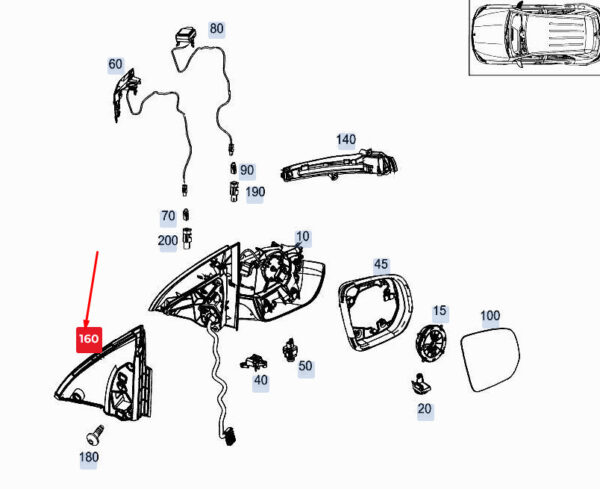 80
60
140
90
190
70
200
10
45
15
100
160
50
40
20
180