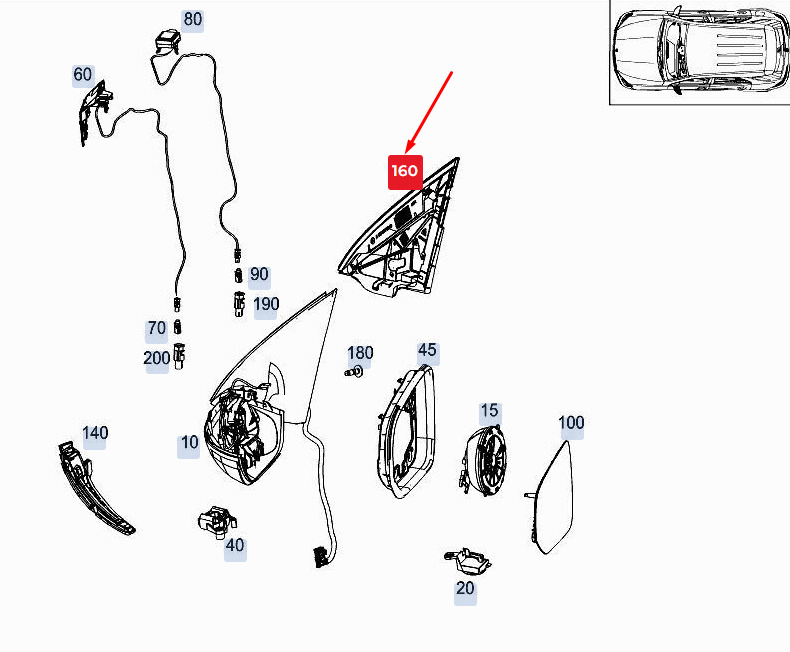 80
60
160
90
190
70
200
180
45
15
100
140
10
40
20