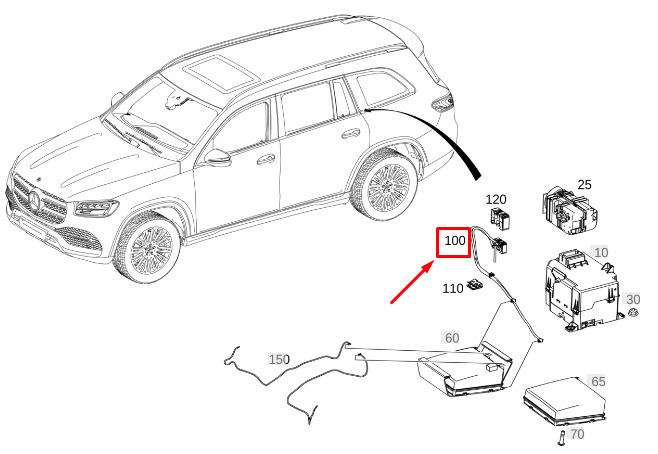 25
120
100
10
110
30
60
150
65
70