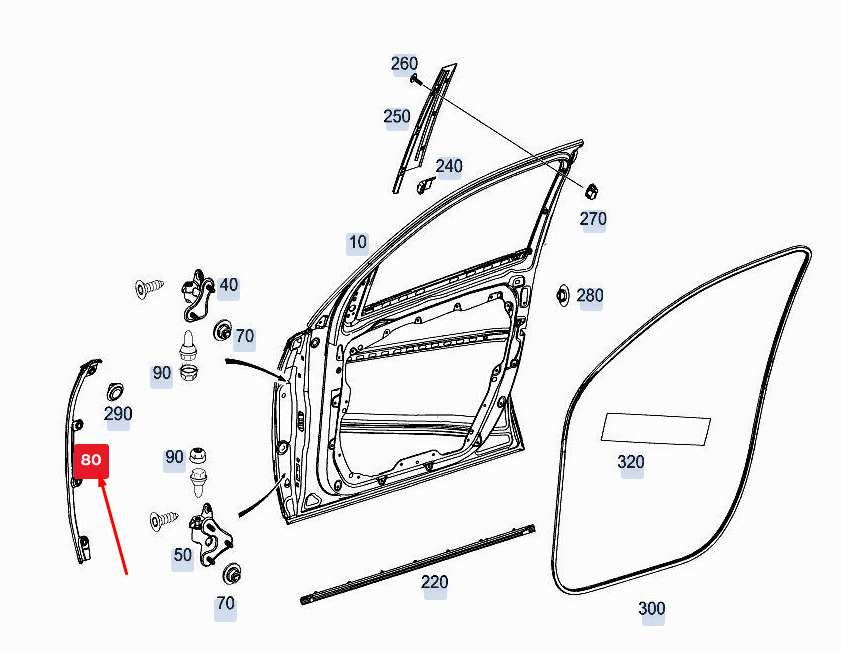 260
250
240
270
10
40
280
70
90
290
80
90
320
50
220
70
300