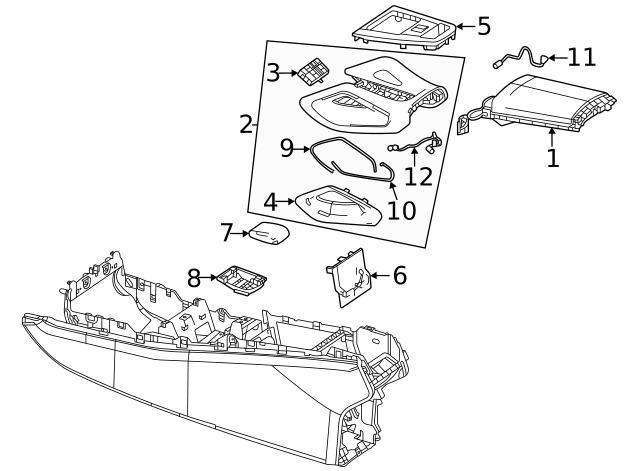 5
11
3
2
1
9
12
10
4
7
8
6