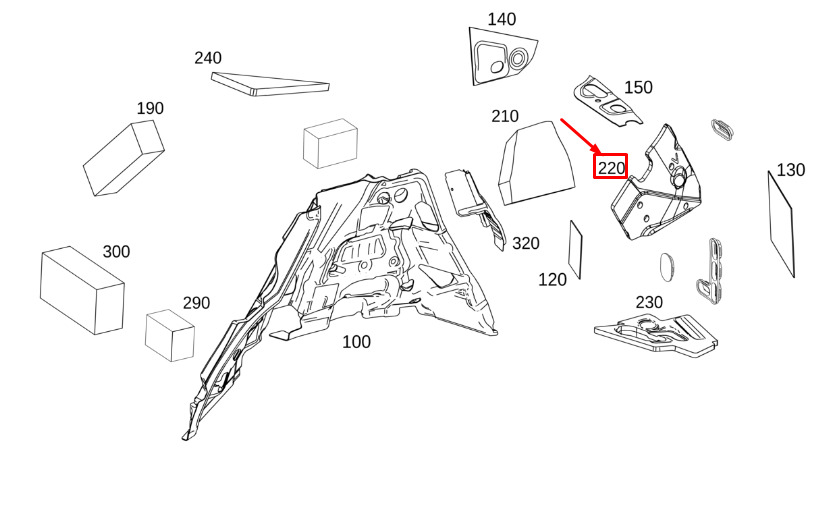 140
240
150
190
210
220
130
320
300
120
290
230
100