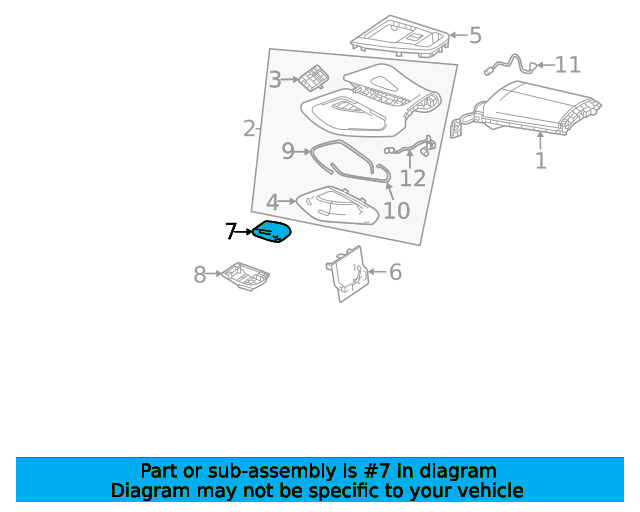 5
11
3
2
1
9
12
10
4
7
8
6

Part or sub-assembly is #7 in diagram
Diagram may not be specific to your vehicle