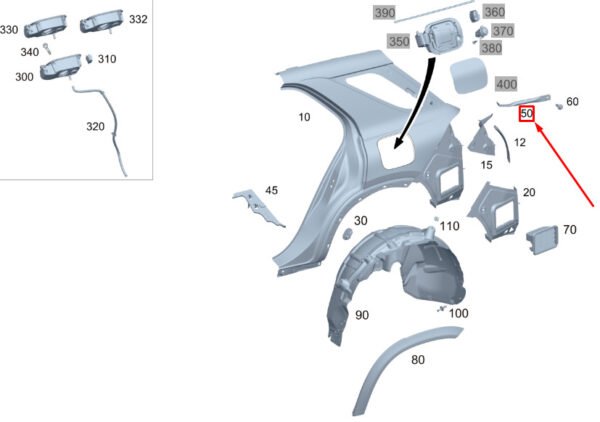 330
332
340
310
300
320
390
360
370
350
380
400
60
50
10
12
15
20
45
30
110
70
90
100
80