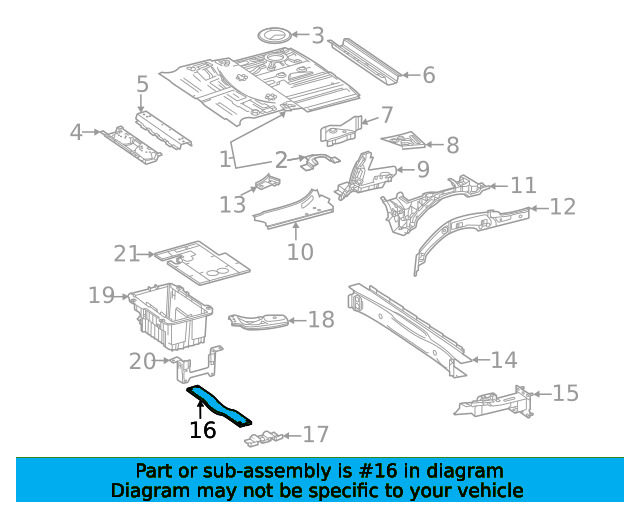 3
6
5
7
4
8
1
2
9
11
13
12
10
21
19
18
20
14
15
16
17

Part or sub-assembly is #16 in diagram
Diagram may not be specific to your vehicle