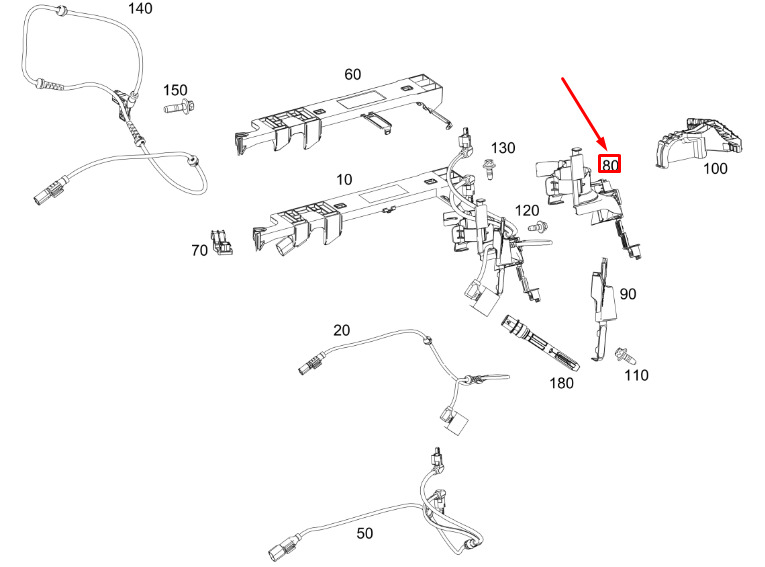 140
150
60
130
80
100
10
120
70
90
20
180
110
50