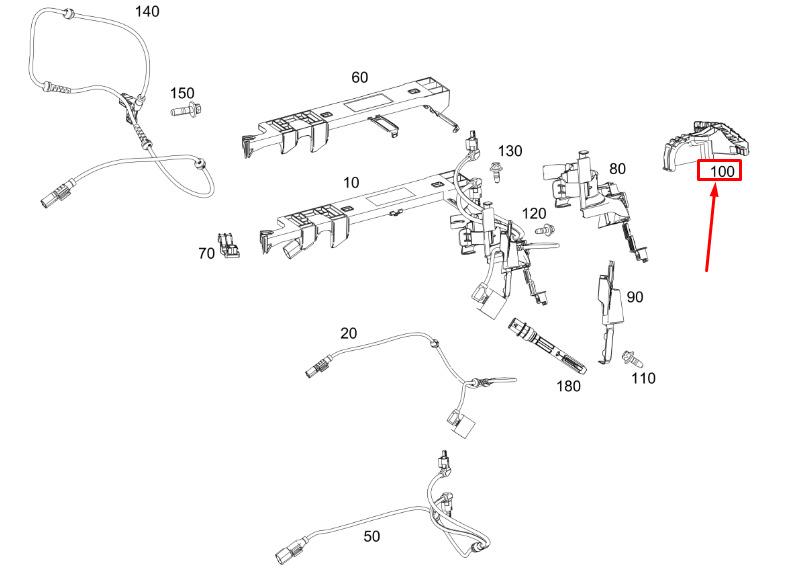 140
150
60
130
80
100
10
120
70
90
20
180
110
50