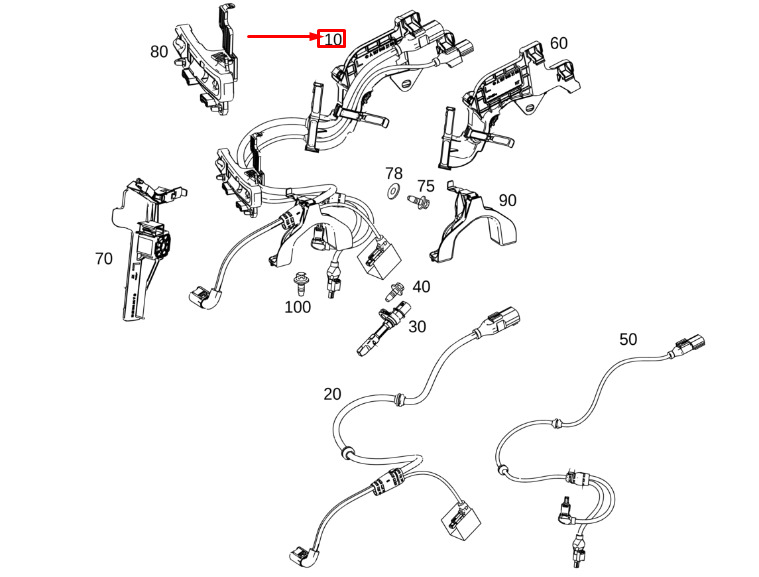 80
10
60
78
75
90
70
100
40
30
50
20