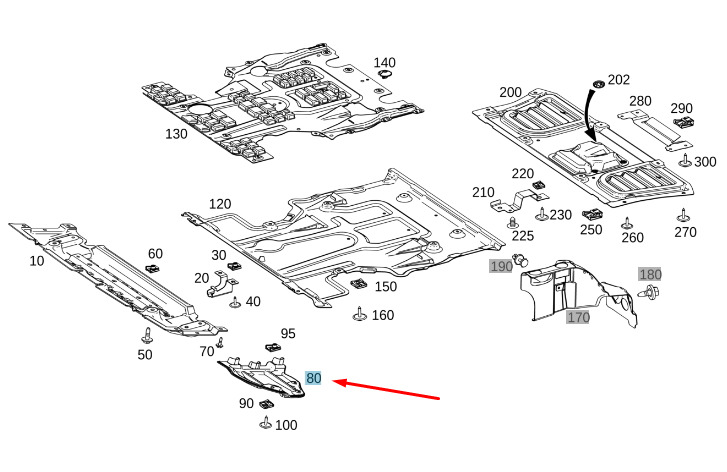 140
130
202
200
280
290
300
220
210
230
225
250
260
270
120
10
60
30
20
40
150
160
190
180
170
50
70
95
80
90
100