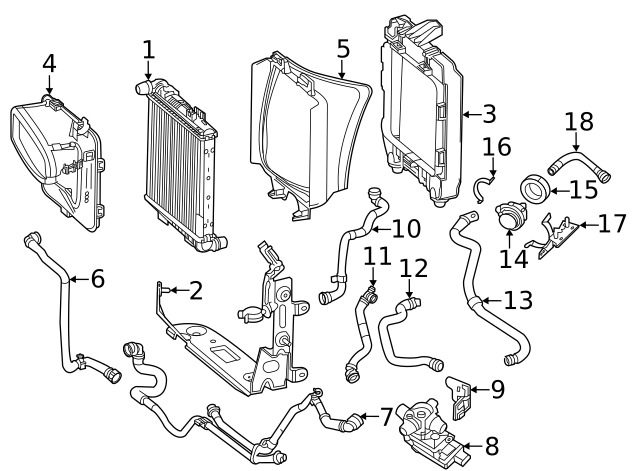 4
1
5
3
18
16
15
17
14
10
11
12
13
6
2
9
7
8