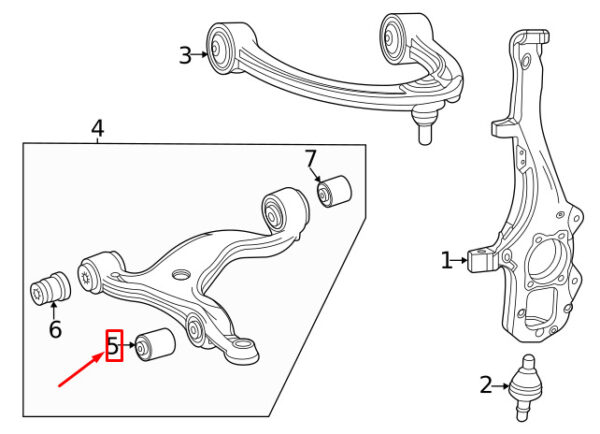 3
4
7
1
6
5
2