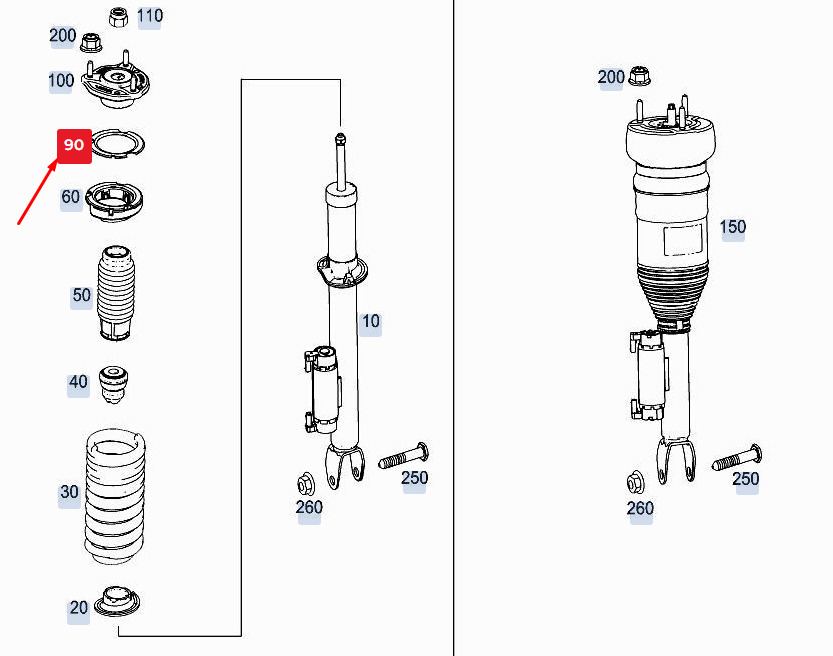 110
200
100
90
60
50
40
30
20
10
250
260
200
150
250
260