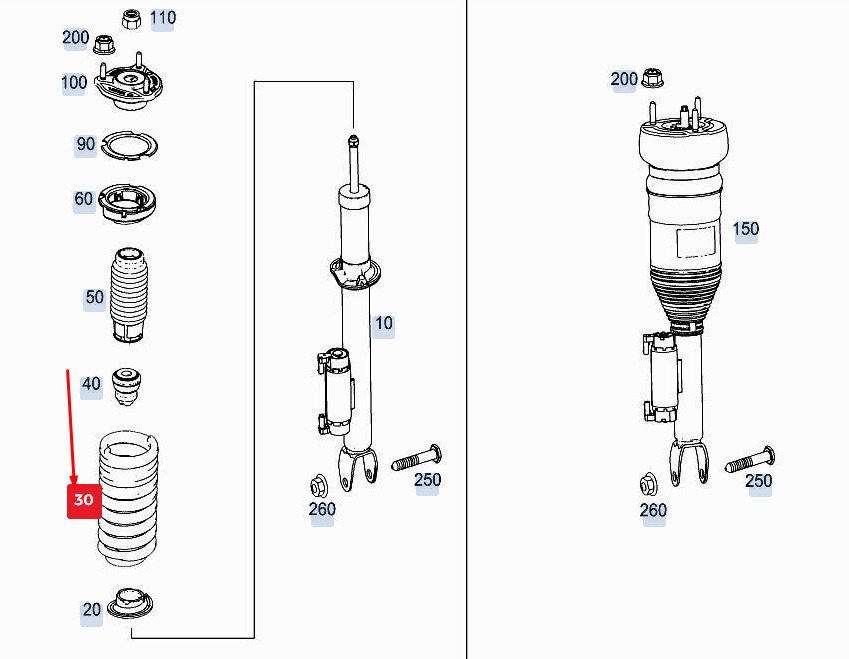 110
200
100
90
60
50
40
30
20
10
250
260
200
150
250
260