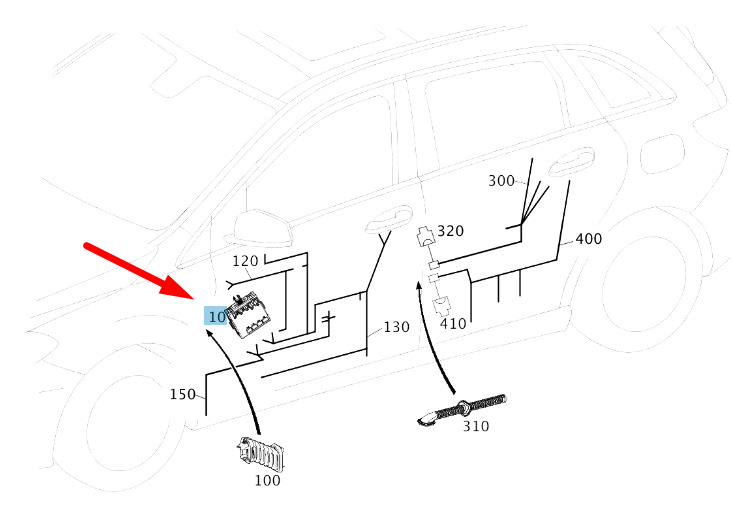 300
320
400
120
10
130
410
150
310
100