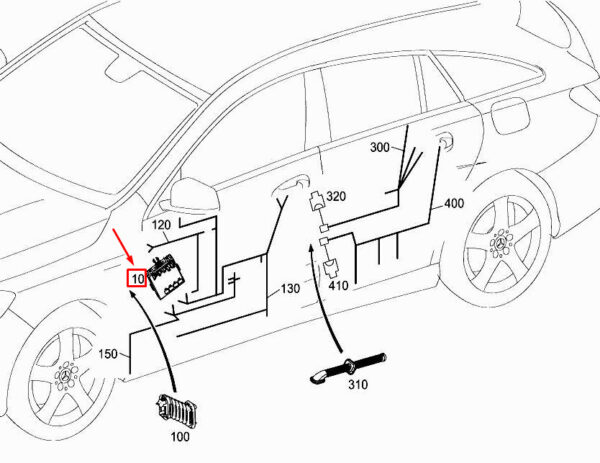 300
320
400
120
10
130
410
150
310
100