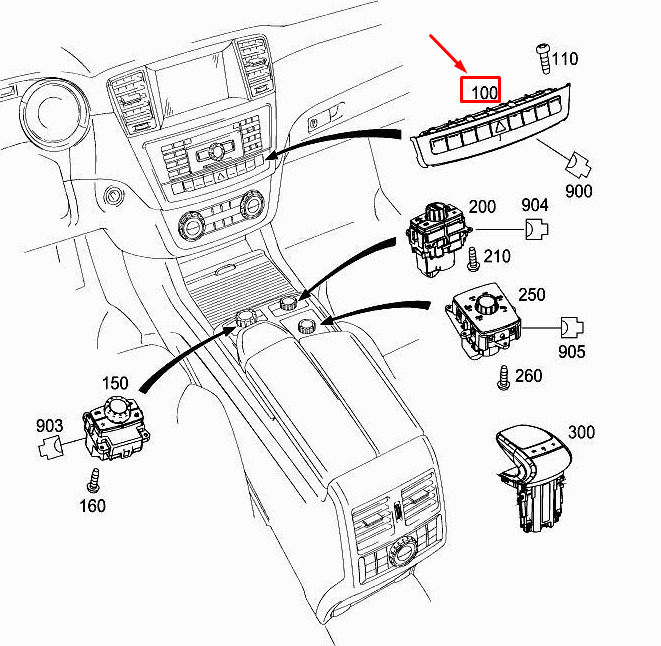 110
100
900
200
904
210
250
905
260
150
903
160
300