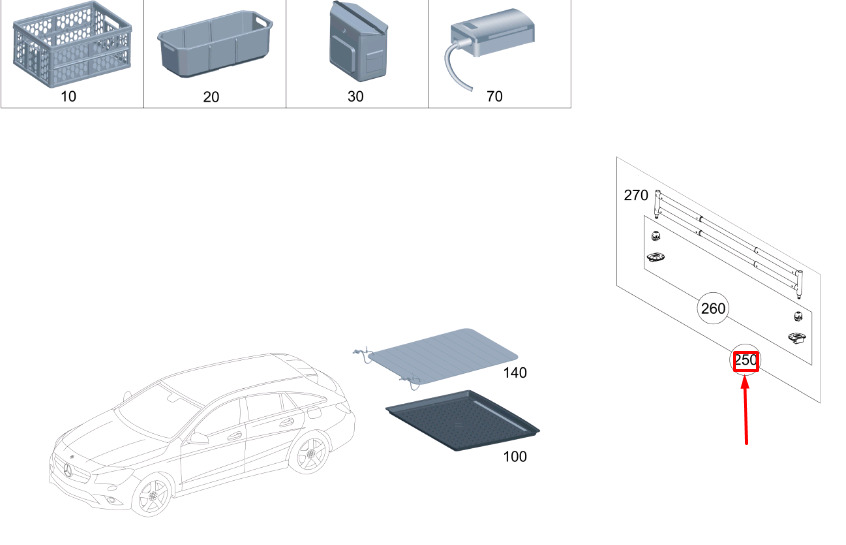 10
20
30
70
270
260
250
140
100