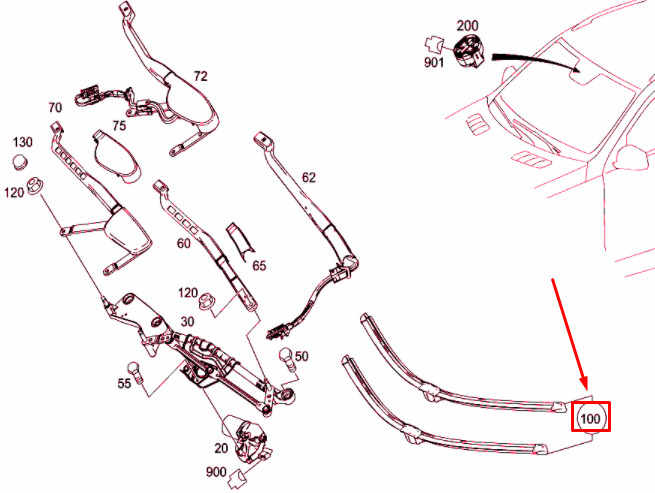 200
901
72
70
75
130
120
62
60
65
120
30
50
55
20
900
100