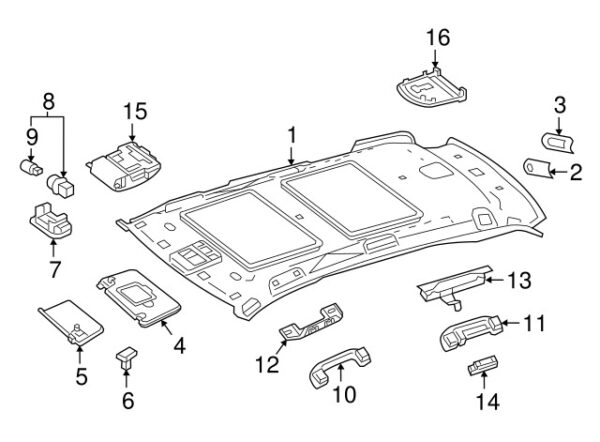 16
8
15
3
9
1
2
7
13
4
11
5
12
6
10
14