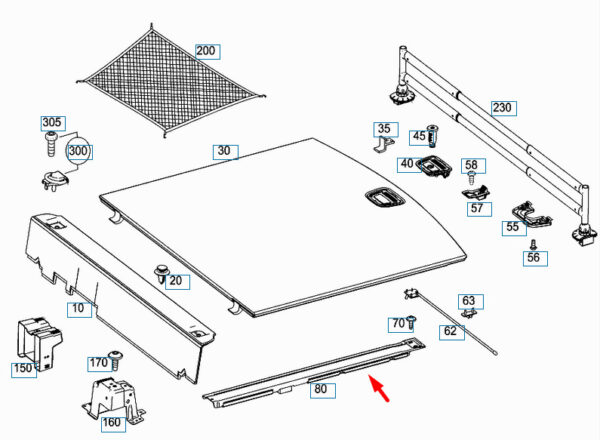 200
305
300
30
35
45
230
40
58
57
55
56
20
10
63
70
62
150
170
80
160