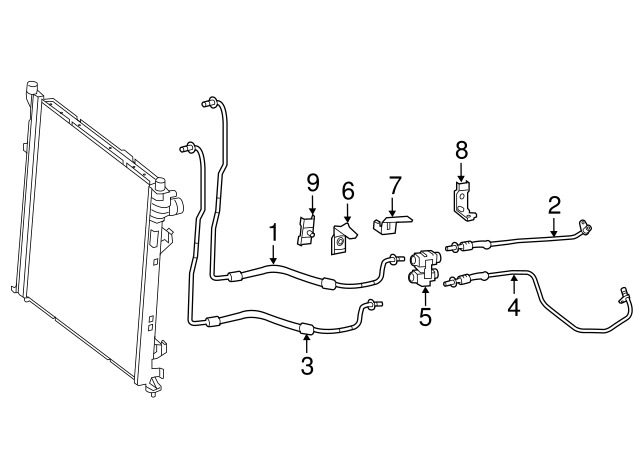 8
9
6
7
2
1
5
4
3